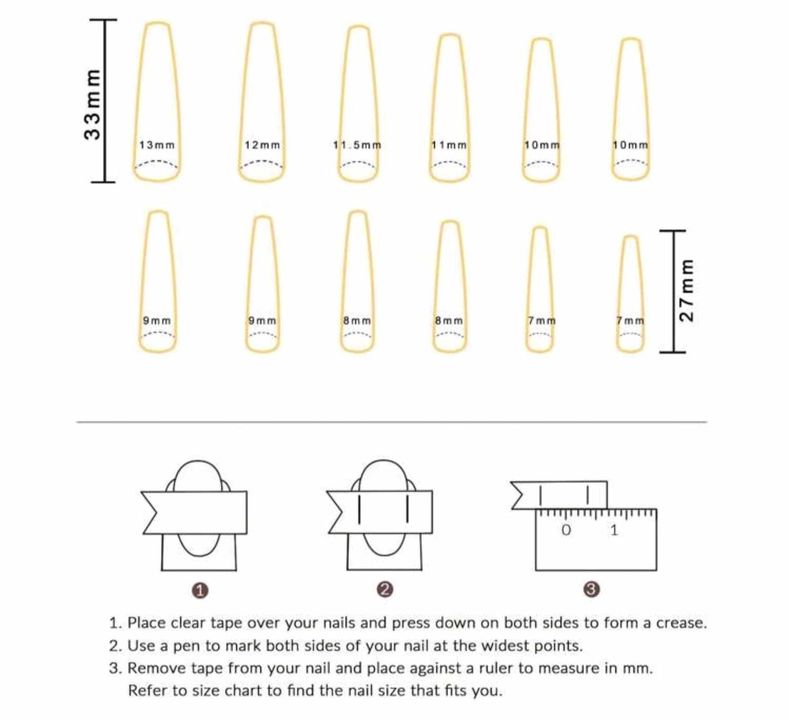 33mm

13mm 12mm 11.5mm 11mm 10mm 10mm

9mm 9mm 8mm 8mm 7mm 7mm

27mm

0 1

1

2

3

1. Place clear tape over your nails and press down on both sides to form a crease.
2. Use a pen to mark both sides of your nail at the widest points.
3. Remove tape from your nail and place against a ruler to measure in mm. Refer to size chart to find the nail size that fits you.